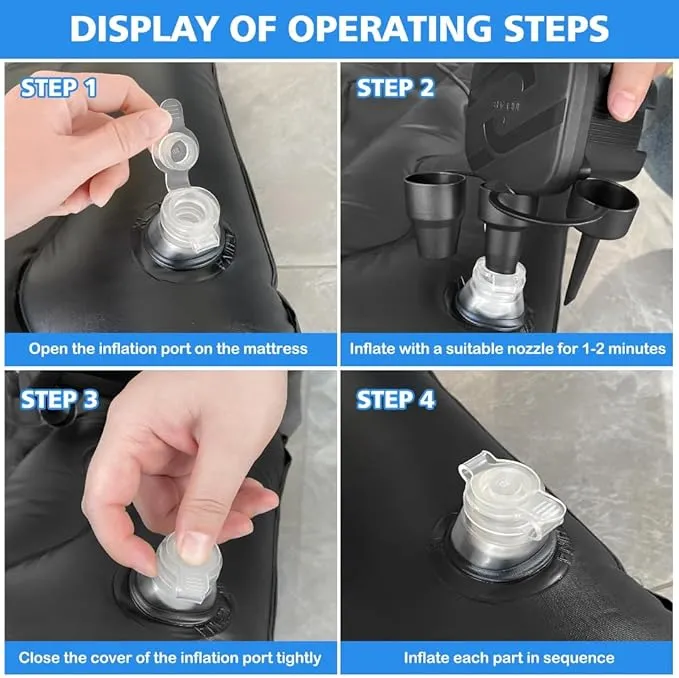 DISPLAY OF OPERATING STEPS

STEP 1

Open the inflation port on the mattress

STEP 2

Inflate with a suitable nozzle for 1-2 minutes

STEP 3

Close the cover of the inflation port tightly

STEP 4

Inflate each part in sequence