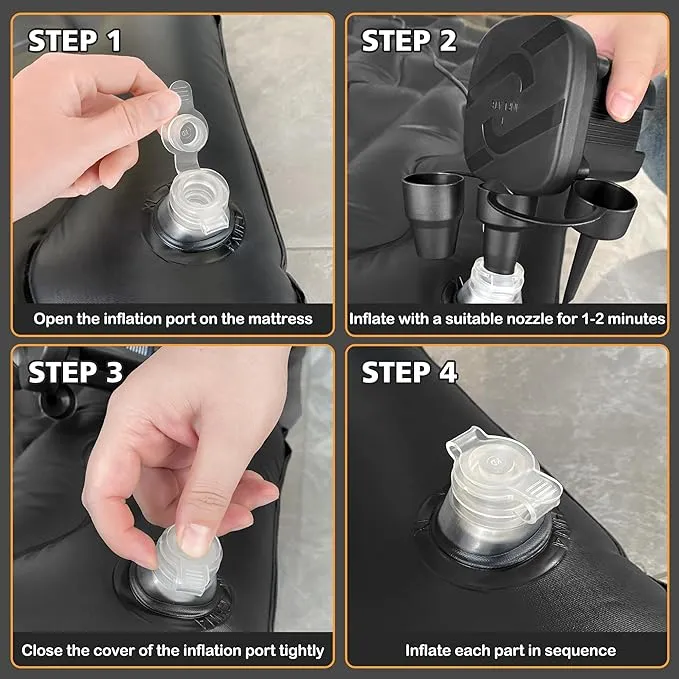 STEP 1

Open the inflation port on the mattress

STEP 2

Inflate with a suitable nozzle for 1-2 minutes

STEP 3

Close the cover of the inflation port tightly

STEP 4

Inflate each part in sequence